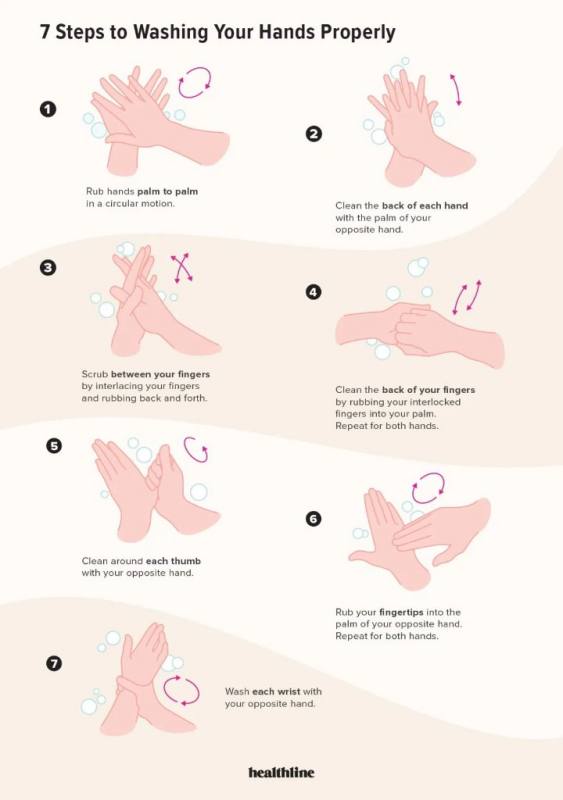 7 Steps to Washing Your Hands Properly

1

Rub hands palm to palm in a circular motion.

2

Clean the back of each hand with the palm of your opposite hand.

3

Scrub between your fingers by interlacing your fingers and rubbing back and forth.

4

Clean the back of your fingers by rubbing your interlocked fingers into your palm. Repeat for both hands.

5

Clean around each thumb with your opposite hand.

6

Rub your fingertips into the palm of your opposite hand. Repeat for both hands.

7

Wash each wrist with your opposite hand.

healthline