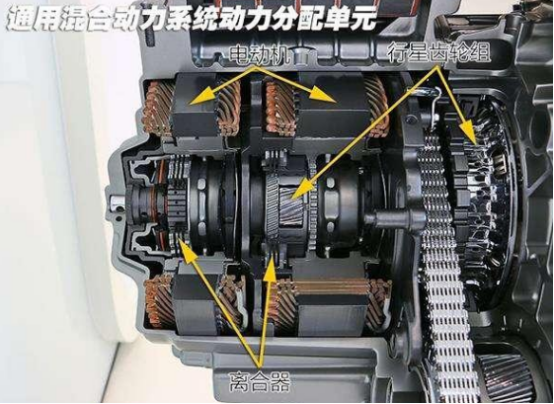 通用混合动力系统动力分配单元

电动机

行星齿轮组

离合器